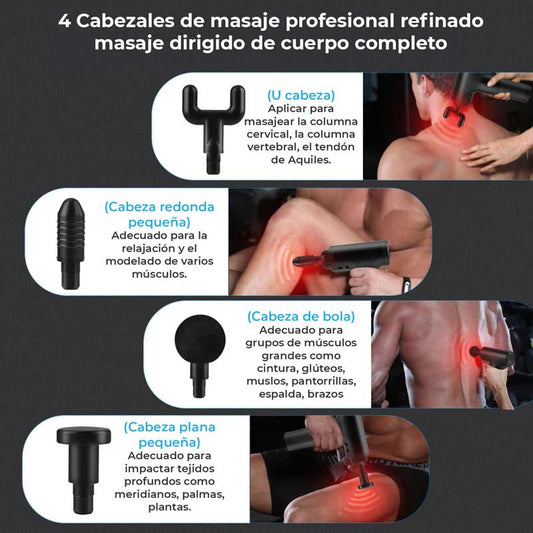 4 Cabezales de masaje profesional refinado masaje dirigido de cuerpo completo

(U cabeza)
Aplicar para masajear la columna cervical, la columna vertebral, el tendón de Aquiles.

(Cabeza redonda pequeña)
Adecuado para la relajación y el modelado de varios músculos.

(Cabeza de bola)
Adecuado para grupos de músculos grandes como cintura, glúteos, muslos, pantorrillas, espalda, brazos

(Cabeza plana pequeña)
Adecuado para impactar tejidos profundos como meridianos, palmas, plantas.